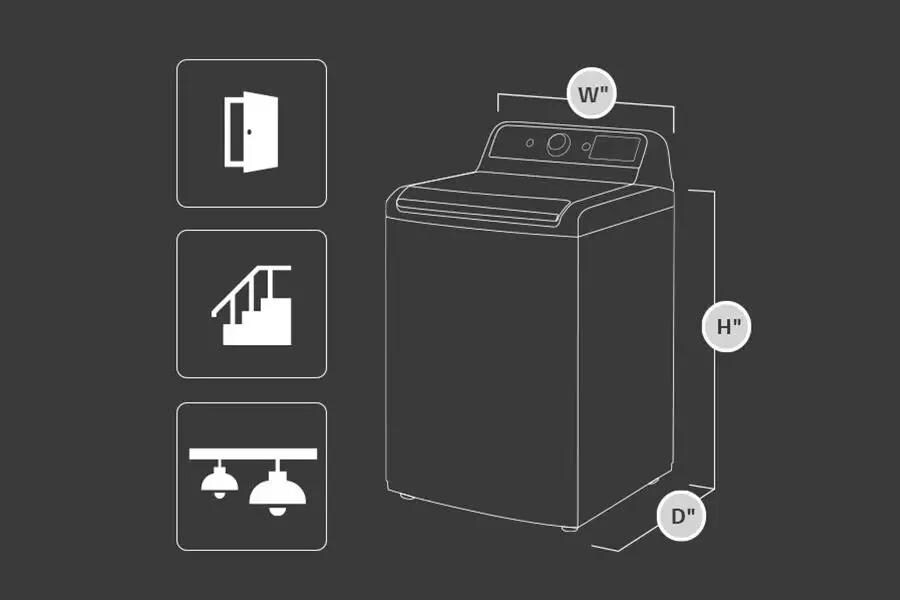 W"

H"

D"