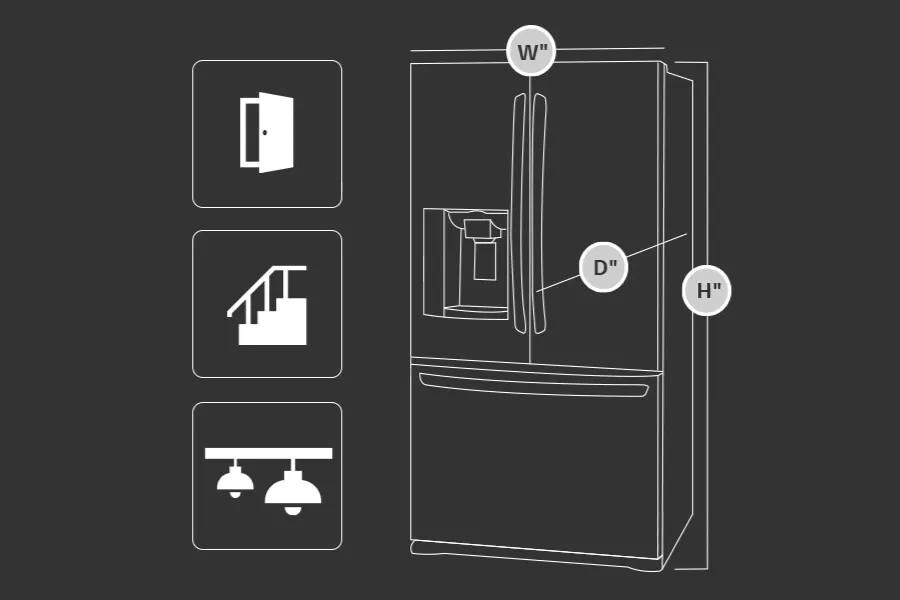 W"

D"

H"