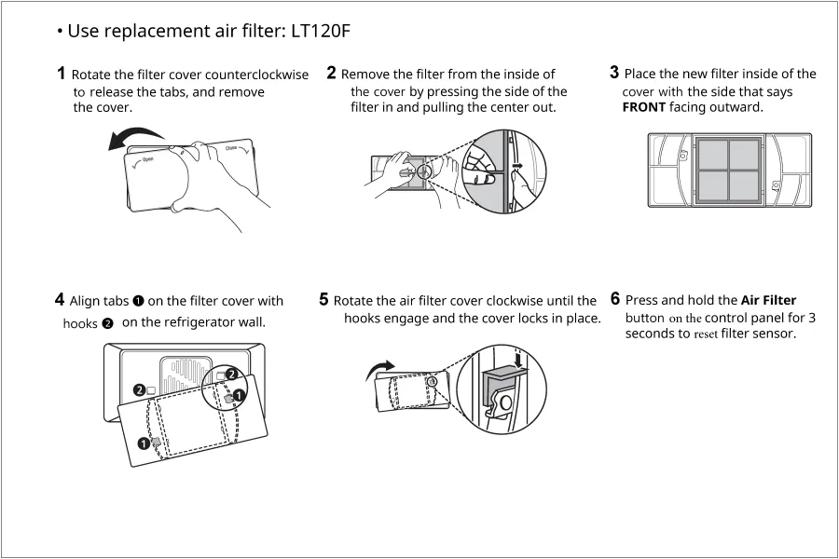 • Use replacement air filter: LT120F

1 Rotate the filter cover counterclockwise to release the tabs, and remove the cover.

Open

Close

2 Remove the filter from the inside of the cover by pressing the side of the filter in and pulling the center out.

3 Place the new filter inside of the cover with the side that says **FRONT** facing outward.

4 Align tabs ❶ on the filter cover with hooks ❷ on the refrigerator wall.

❷ ❷ ❶ ❶

5 Rotate the air filter cover clockwise until the hooks engage and the cover locks in place.

6 Press and hold the **Air Filter** button on the control panel for 3 seconds to reset filter sensor.