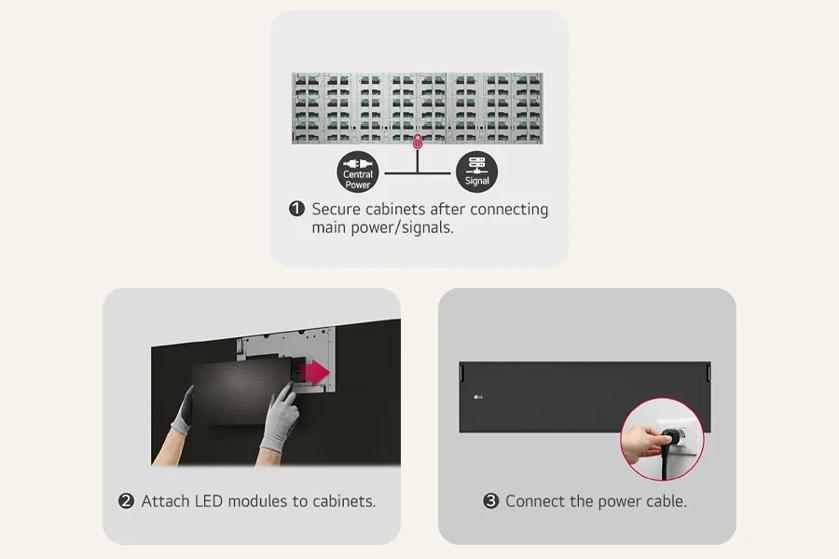 Central Power

Signal

❶ Secure cabinets after connecting main power/signals.

❷ Attach LED modules to cabinets.

LG

❸ Connect the power cable.