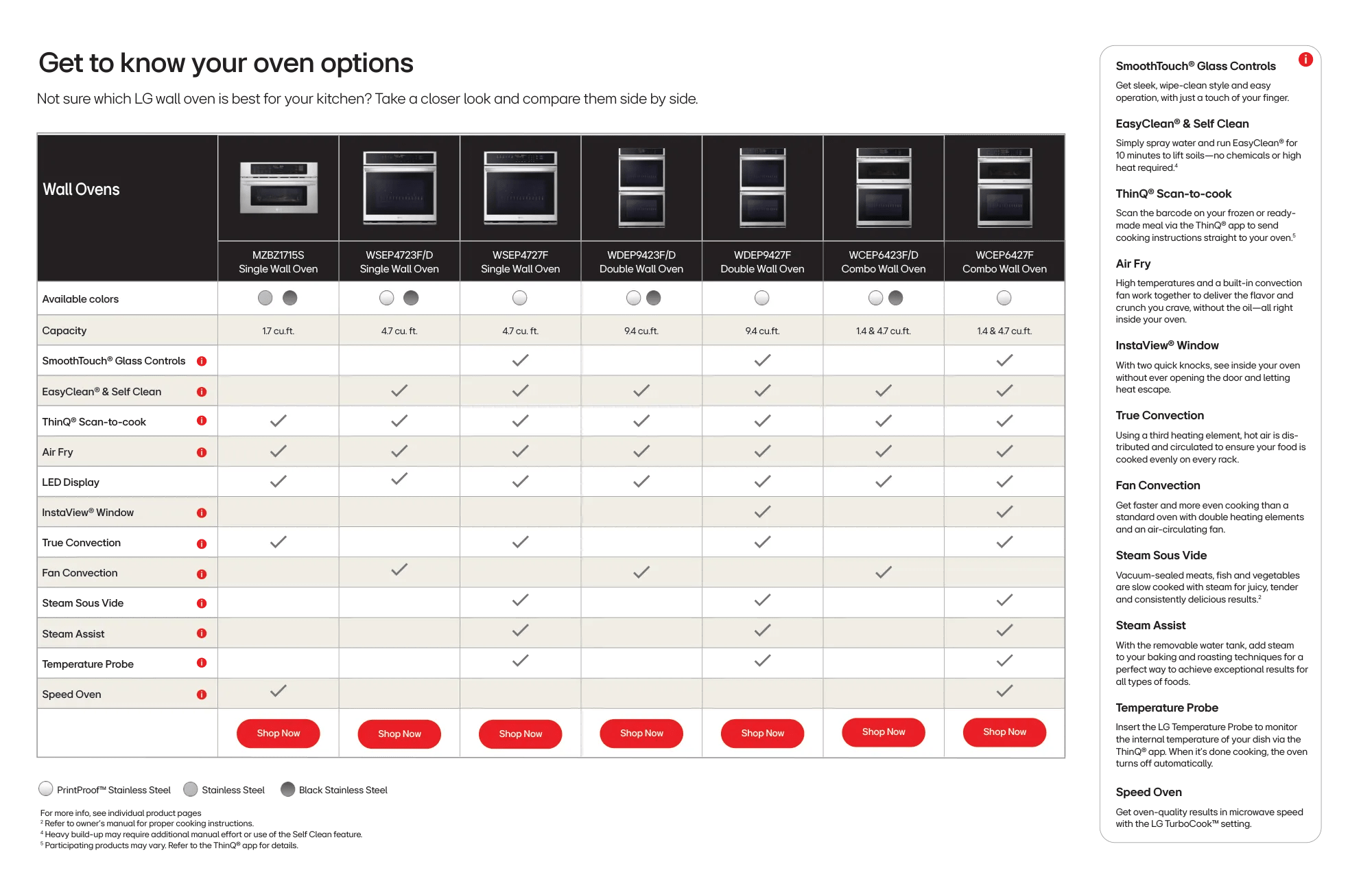 Get to know your oven options

Not sure which LG wall oven is best for your kitchen? Take a closer look and compare them side by side.

| Wall Ovens | MZBZ1715S Single Wall Oven | WSEP4723F/D Single Wall Oven | WSEP4727F Single Wall Oven | WDEP9423F/D Double Wall Oven | WDEP9427F Double Wall Oven | WCEP6423F/D Combo Wall Oven | WCEP6427F Combo Wall Oven |
|---|---|---|---|---|---|---|---|
| Available colors | | | | | | | |
| Capacity | 1.7 cu.ft. | 4.7 cu. ft. | 4.7 cu. ft. | 9.4 cu.ft. | 9.4 cu.ft. | 1.4 & 4.7 cu.ft. | 1.4 & 4.7 cu.ft. |
| SmoothTouch® Glass Controls | | | ✓ | | ✓ | | ✓ |
| EasyClean® & Self Clean | | ✓ | ✓ | ✓ | ✓ | ✓ | ✓ |
| ThinQ® Scan-to-cook | ✓ | ✓ | ✓ | ✓ | ✓ | ✓ | ✓ |
| Air Fry | ✓ | ✓ | ✓ | ✓ | ✓ | ✓ | ✓ |
| LED Display | ✓ | ✓ | ✓ | ✓ | ✓ | ✓ | ✓ |
| InstaView® Window | | | | | ✓ | | ✓ |
| True Convection | ✓ | | ✓ | | ✓ | | ✓ |
| Fan Convection | | ✓ | | ✓ | | ✓ | |
| Steam Sous Vide | | | ✓ | | ✓ | | ✓ |
| Steam Assist | | | ✓ | | ✓ | | ✓ |
| Temperature Probe | | | ✓ | | ✓ | | ✓ |
| Speed Oven | ✓ | | | | | | ✓ |
| | Shop Now | Shop Now | Shop Now | Shop Now | Shop Now | Shop Now | Shop Now |

PrintProof™ Stainless Steel  Stainless Steel  Black Stainless Steel

For more info, see individual product pages
² Refer to owner's manual for proper cooking instructions.
⁴ Heavy build-up may require additional manual effort or use of the Self Clean feature.
⁵ Participating products may vary. Refer to the ThinQ® app for details.

SmoothTouch® Glass Controls
Get sleek, wipe-clean style and easy operation, with just a touch of your finger.

EasyClean® & Self Clean
Simply spray water and run EasyClean® for 10 minutes to lift soils—no chemicals or high heat required.⁴

ThinQ® Scan-to-cook
Scan the barcode on your frozen or ready-made meal via the ThinQ® app to send cooking instructions straight to your oven.⁵

Air Fry
High temperatures and a built-in convection fan work together to deliver the flavor and crunch you crave, without the oil—all right inside your oven.

InstaView® Window
With two quick knocks, see inside your oven without ever opening the door and letting heat escape.

True Convection
Using a third heating element, hot air is distributed and circulated to ensure your food is cooked evenly on every rack.

Fan Convection
Get faster and more even cooking than a standard oven with double heating elements and an air-circulating fan.

Steam Sous Vide
Vacuum-sealed meats, fish and vegetables are slow cooked with steam for juicy, tender and consistently delicious results.²

Steam Assist
With the removable water tank, add steam to your baking and roasting techniques for a perfect way to achieve exceptional results for all types of foods.

Temperature Probe
Insert the LG Temperature Probe to monitor the internal temperature of your dish via the ThinQ® app. When it's done cooking, the oven turns off automatically.

Speed Oven
Get oven-quality results in microwave speed with the LG TurboCook™ setting.