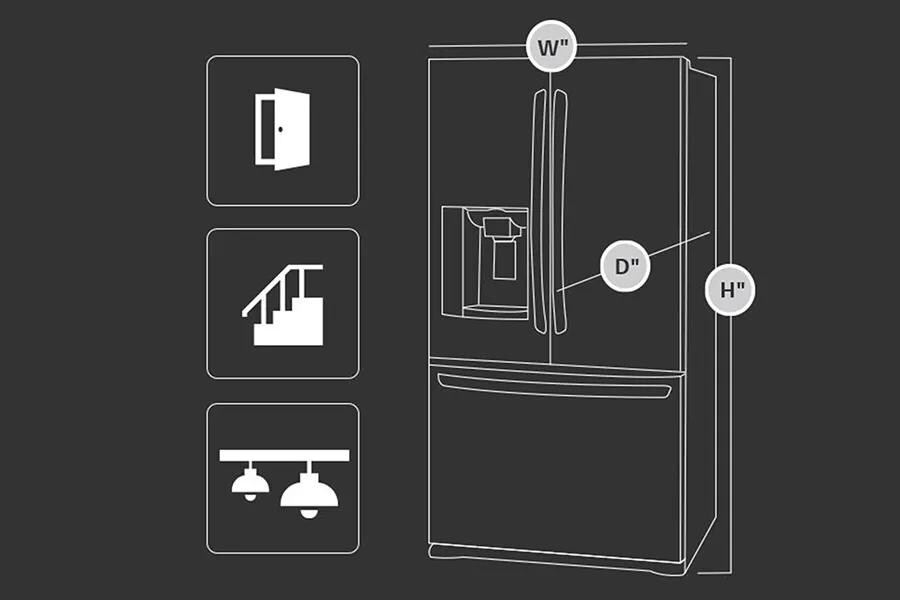 W"

D"

H"