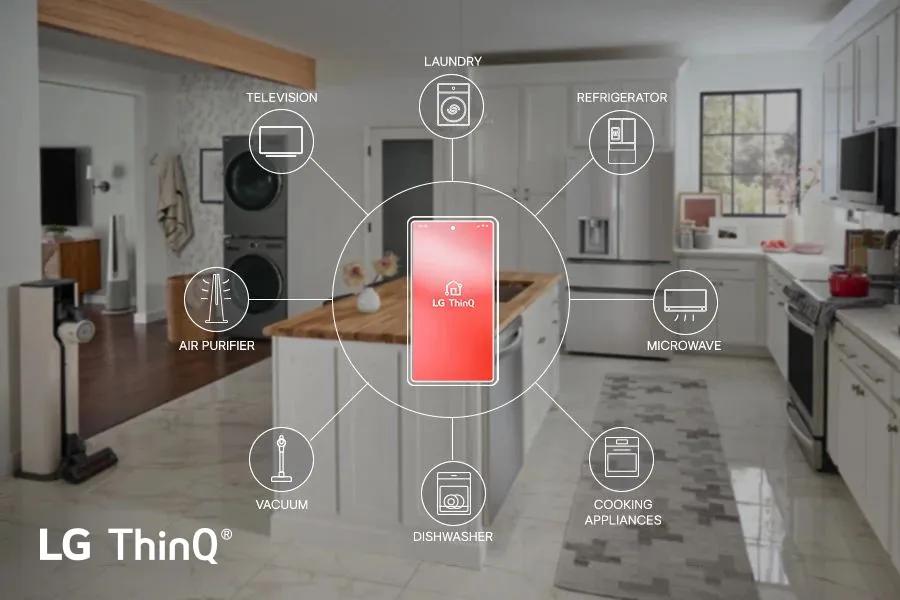 LAUNDRY

TELEVISION

REFRIGERATOR

LG ThinQ

AIR PURIFIER

MICROWAVE

VACUUM

DISHWASHER

COOKING APPLIANCES

LG ThinQ®