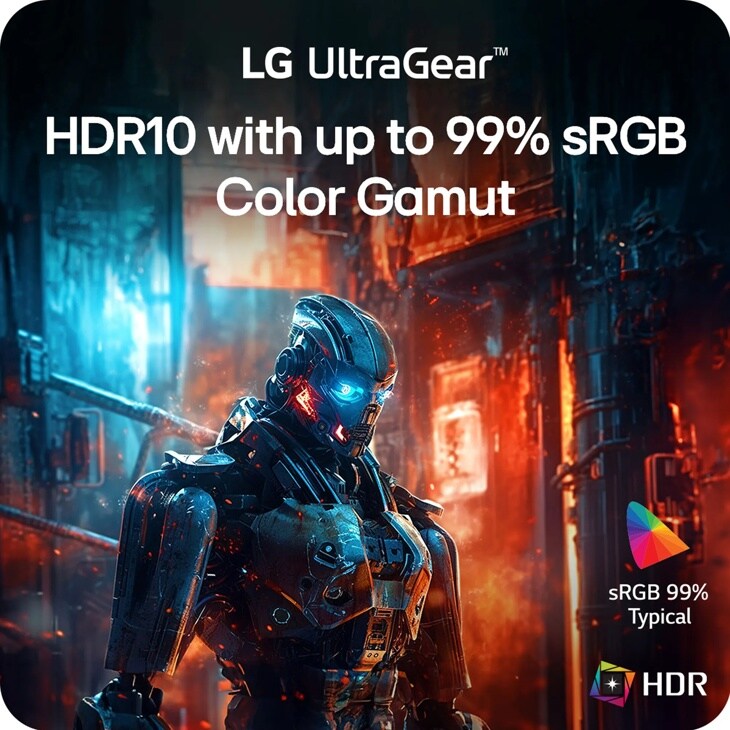 LG UltraGear™

HDR10 with up to 99% sRGB Color Gamut

sRGB 99% Typical

HDR