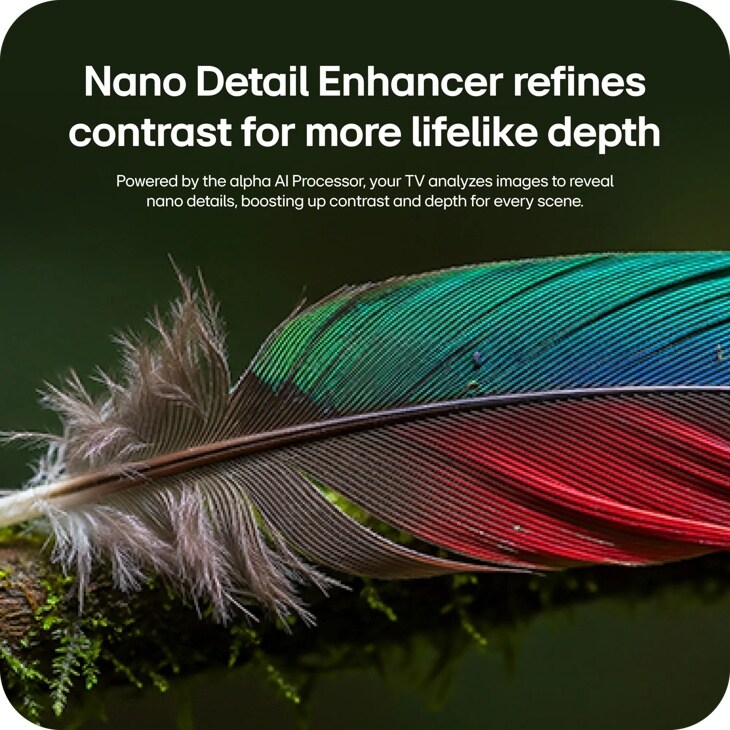 Nano Detail Enhancer refines contrast for more lifelike depth

Powered by the alpha AI Processor, your TV analyzes images to reveal nano details, boosting up contrast and depth for every scene.