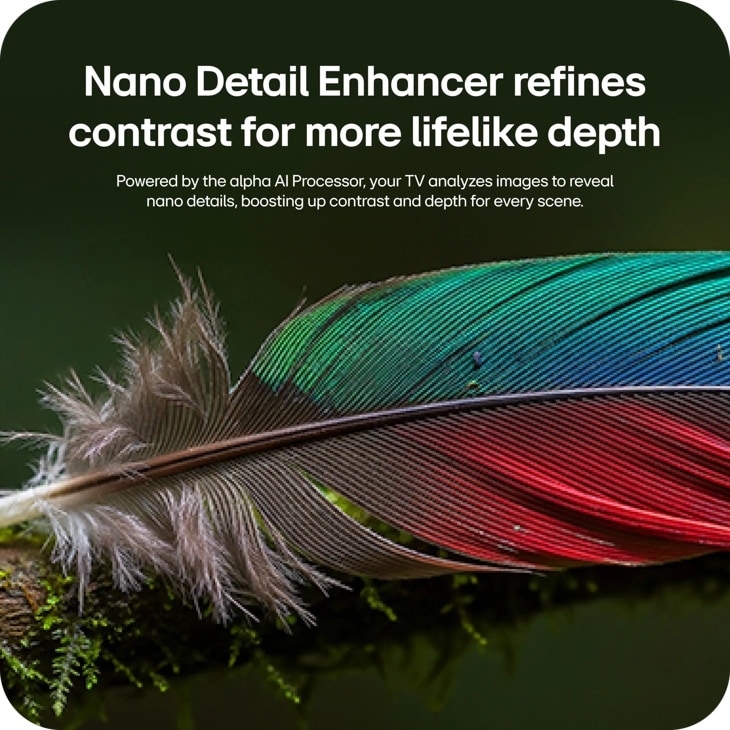 Nano Detail Enhancer refines contrast for more lifelike depth

Powered by the alpha AI Processor, your TV analyzes images to reveal nano details, boosting up contrast and depth for every scene.