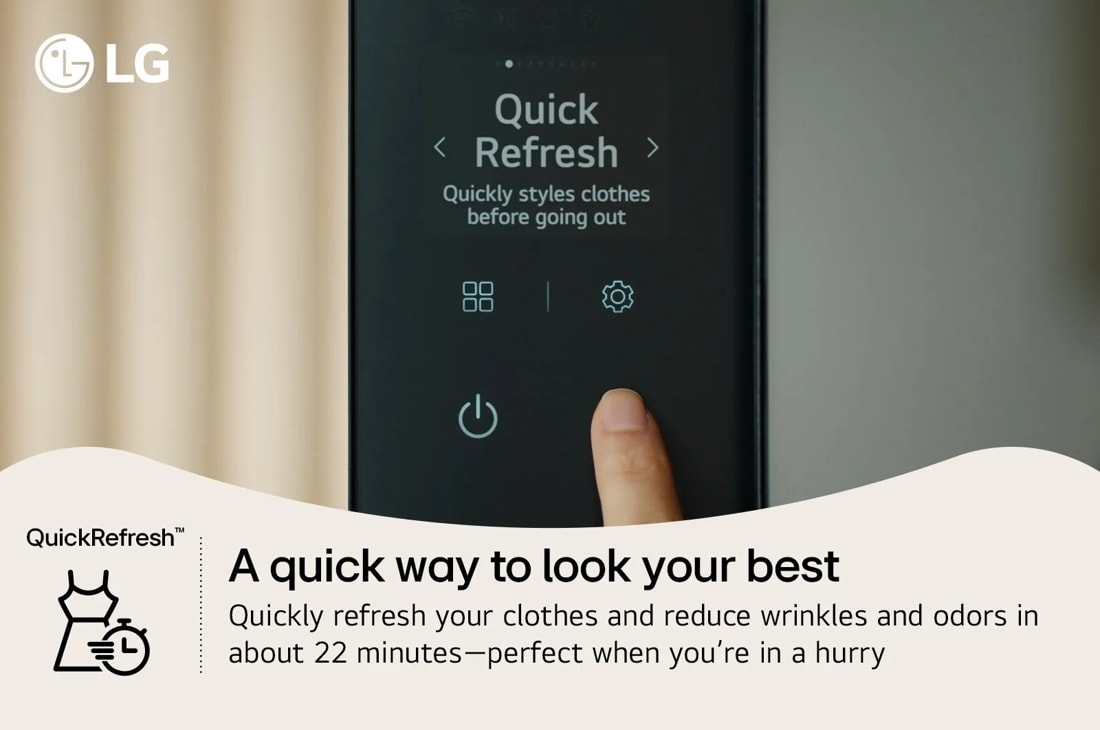 LG

Quick Refresh
Quickly styles clothes before going out

QuickRefresh™

A quick way to look your best
Quickly refresh your clothes and reduce wrinkles and odors in about 22 minutes—perfect when you're in a hurry