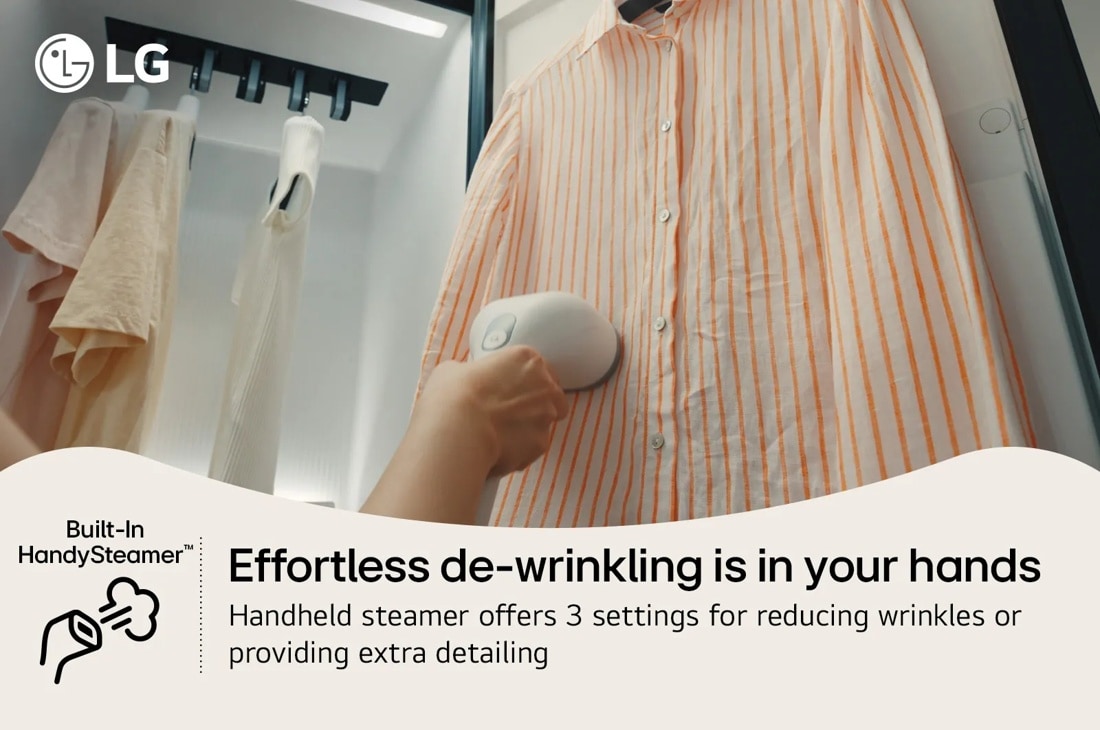 LG

Built-In HandySteamer™

Effortless de-wrinkling is in your hands

Handheld steamer offers 3 settings for reducing wrinkles or providing extra detailing