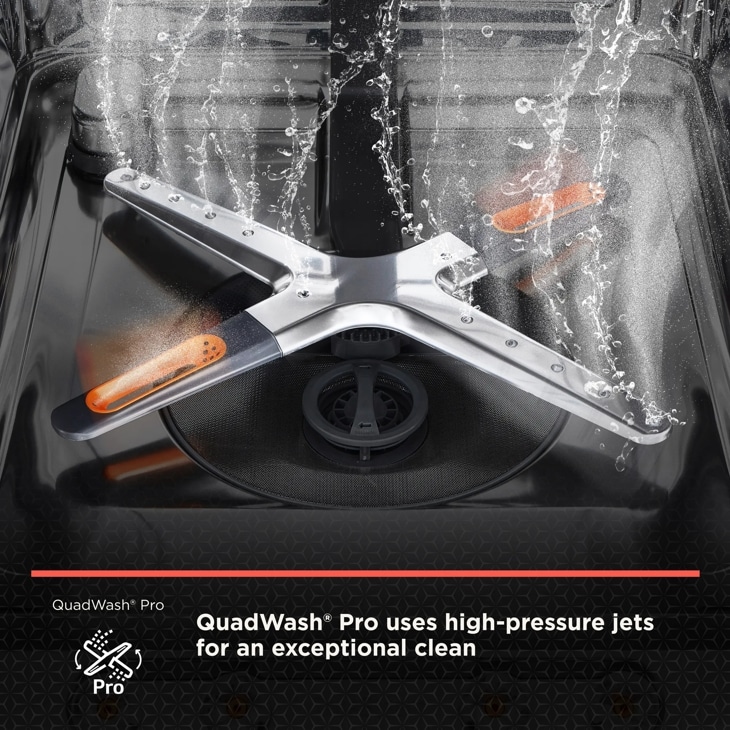 QuadWash® Pro

Pro

QuadWash® Pro uses high-pressure jets for an exceptional clean